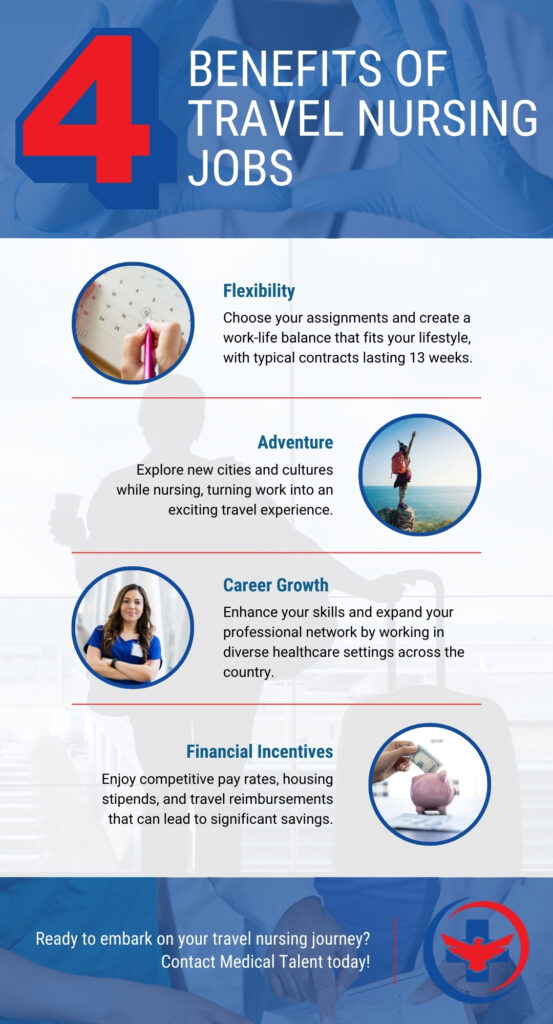 4 BENEFITS OF TRAVEL NURSING JOBS

Flexibility

Choose your assignments and create a work-life balance that fits your lifestyle, with typical contracts lasting 13 weeks.

Adventure

Explore new cities and cultures while nursing, turning work into an exciting travel experience.

Career Growth

Enhance your skills and expand your professional network by working in diverse healthcare settings across the country.

Financial Incentives

Enjoy competitive pay rates, housing stipends, and travel reimbursements that can lead to significant savings.

Ready to embark on your travel nursing journey? Contact Medical Talent today!